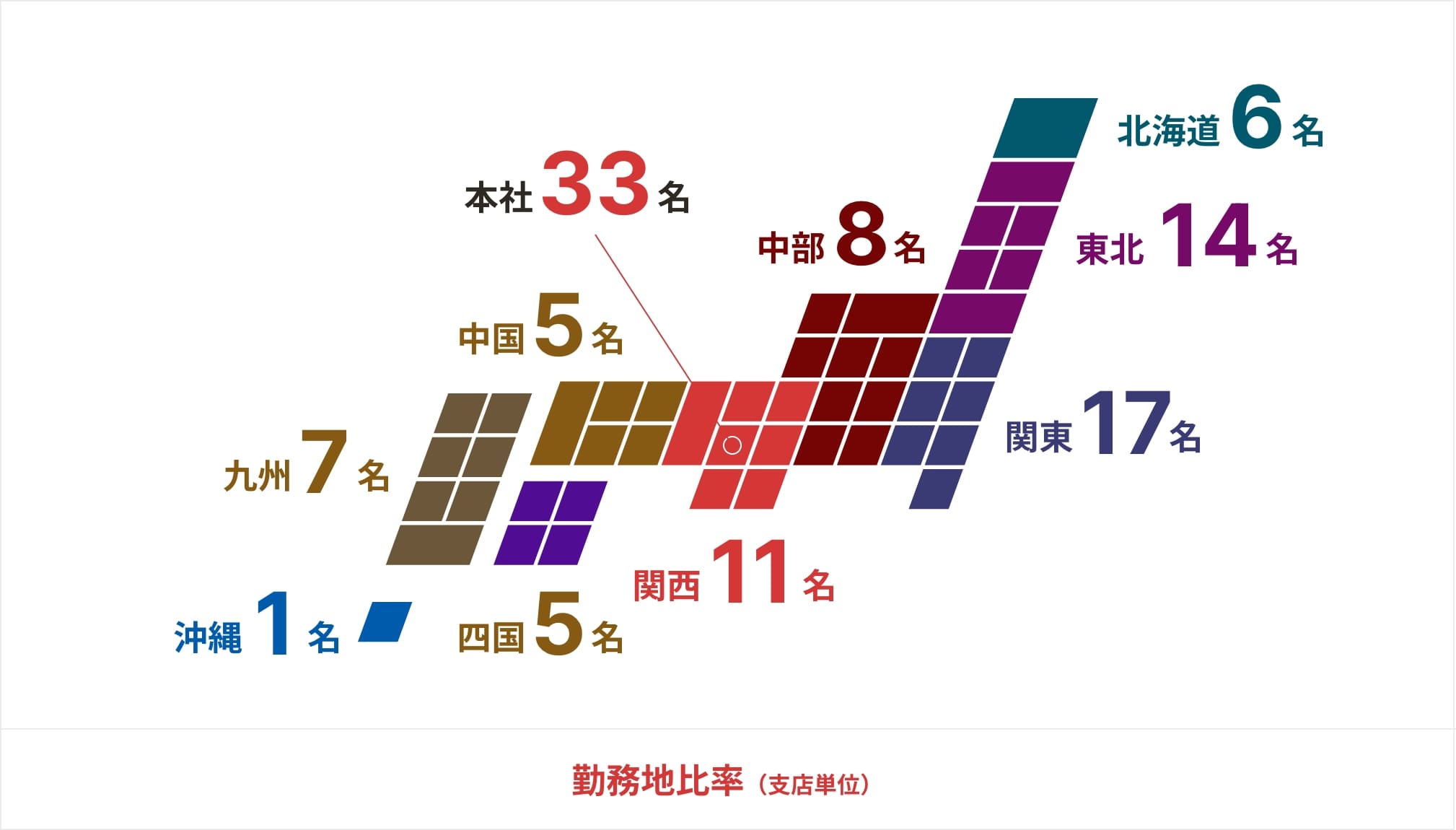 北海道 6 名

本社 33 名

中部 8 名

東北 14 名

中国 5 名

関東 17 名

九州 7 名

関西 11 名

沖縄 1 名

四国 5 名

勤務地比率（支店単位）