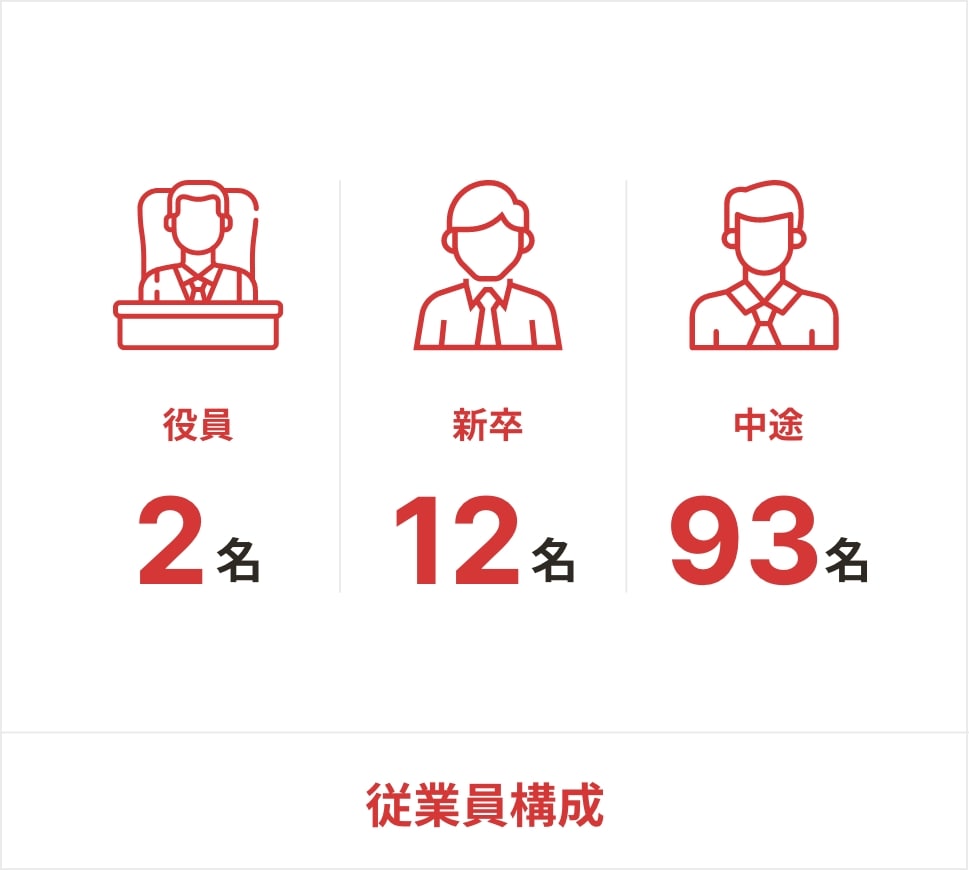 役員

2名

新卒

12名

中途

93名

従業員構成