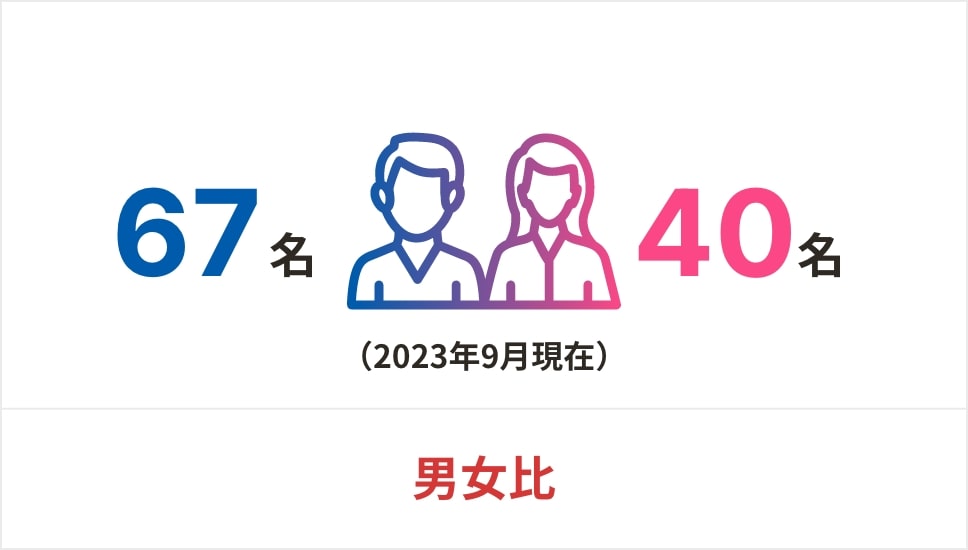 67名 40名

（2023年9月現在）

男女比