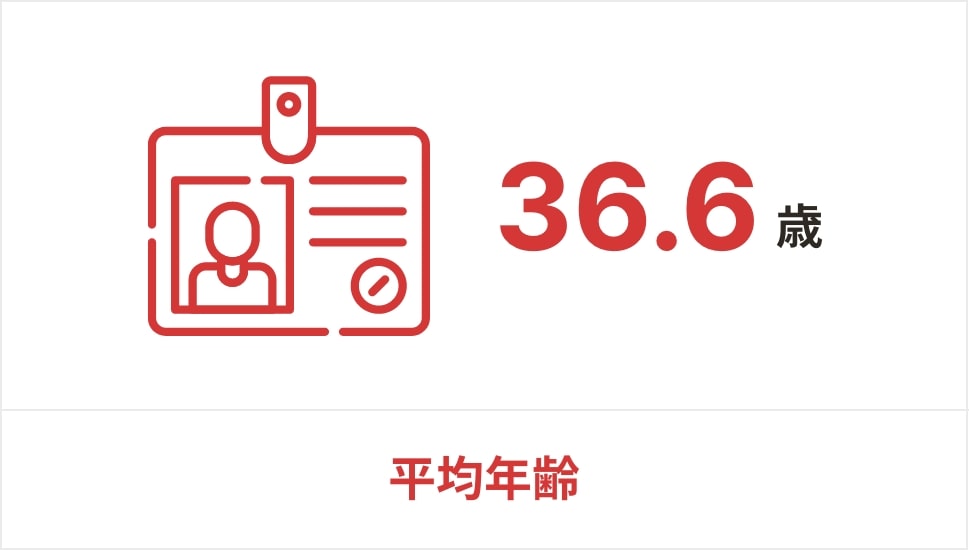 36.6 歳

平均年齢