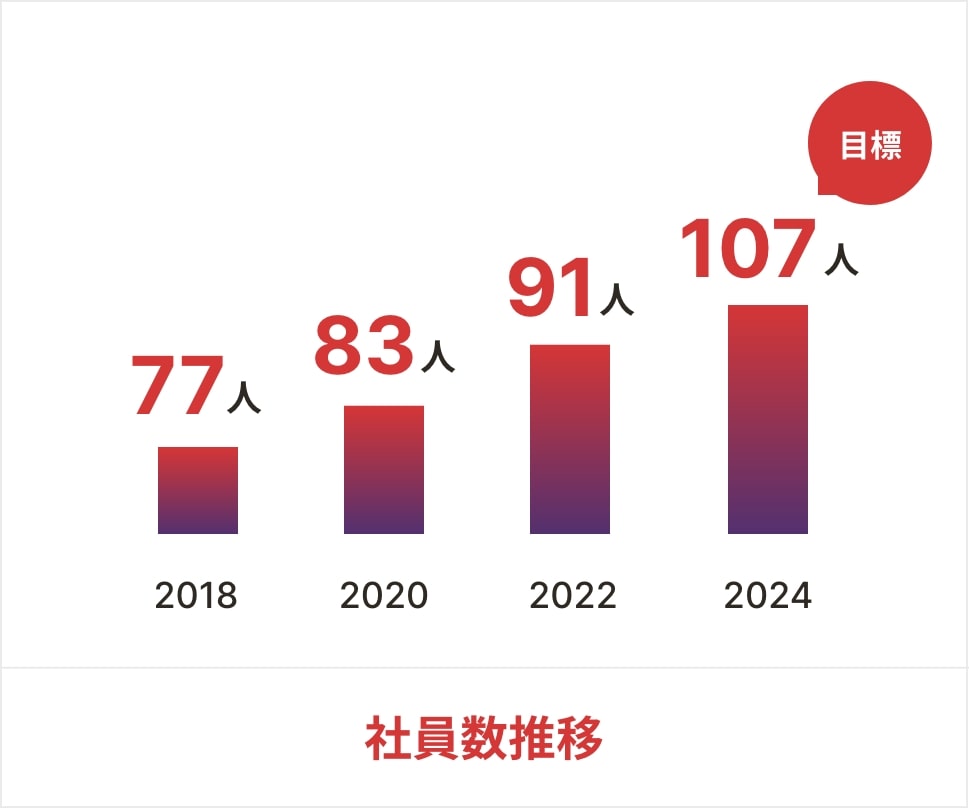 目標

77人
83人
91人
107人

2018
2020
2022
2024

社員数推移