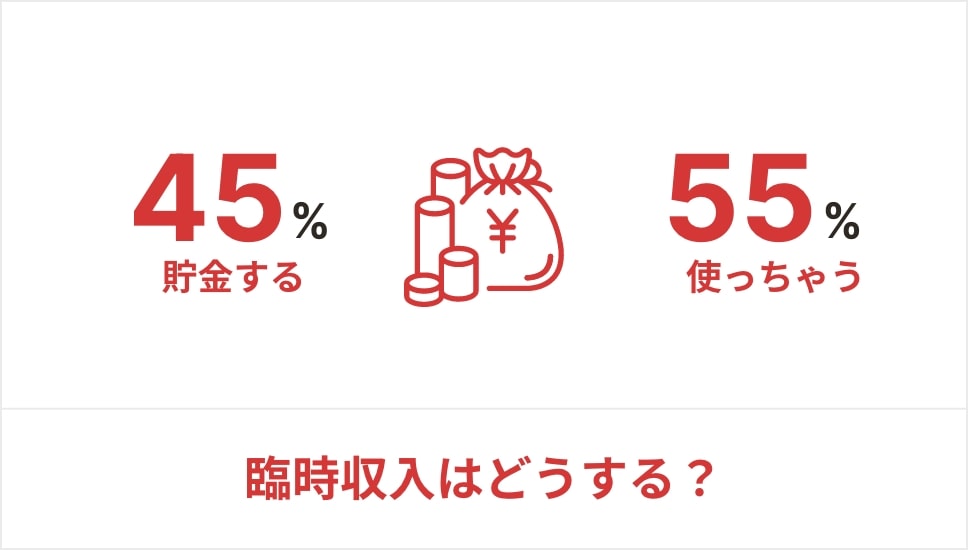 45%
貯金する

¥

55%
使っちゃう

臨時収入はどうする？