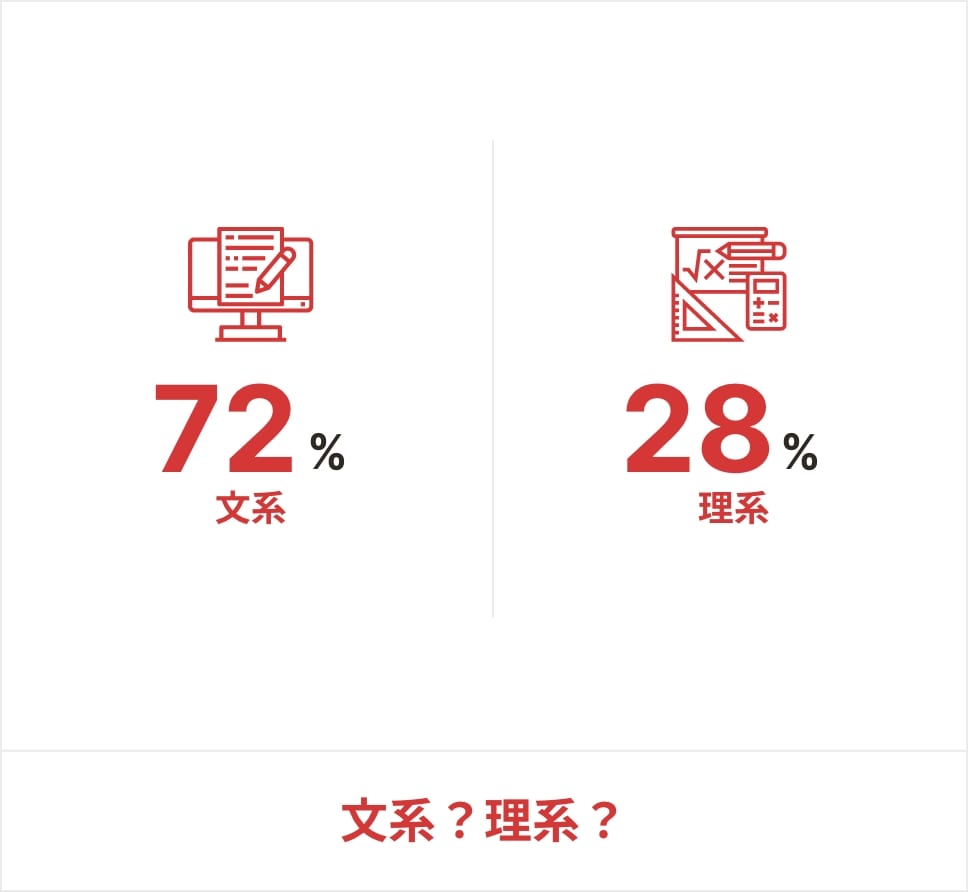 72%
文系

28%
理系

文系？理系？