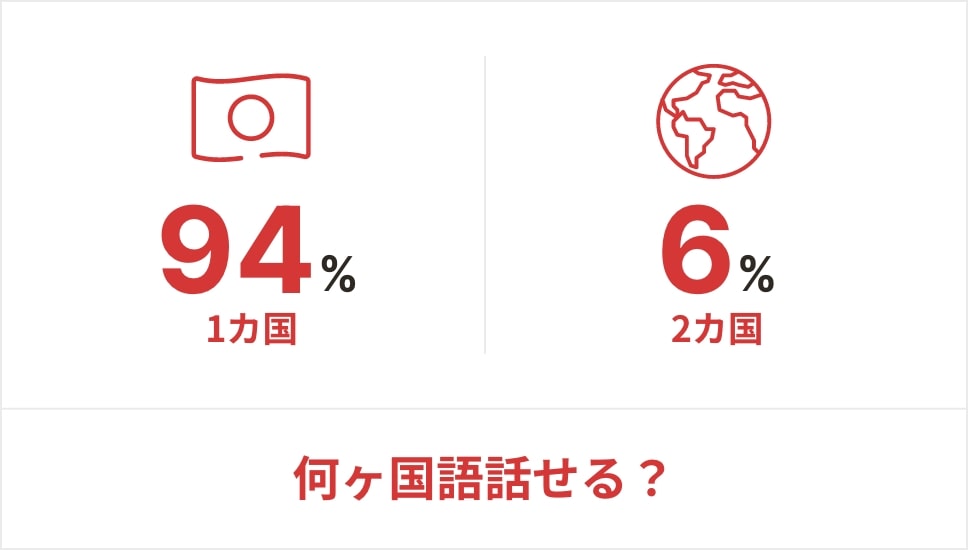 94%
1カ国

6%
2カ国

何ヶ国語話せる？