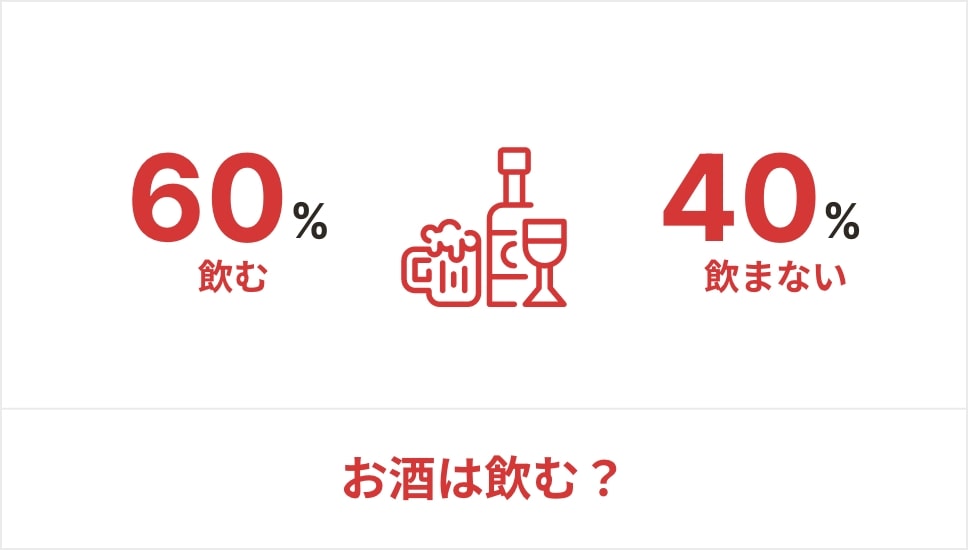 60%
飲む

40%
飲まない

お酒は飲む？