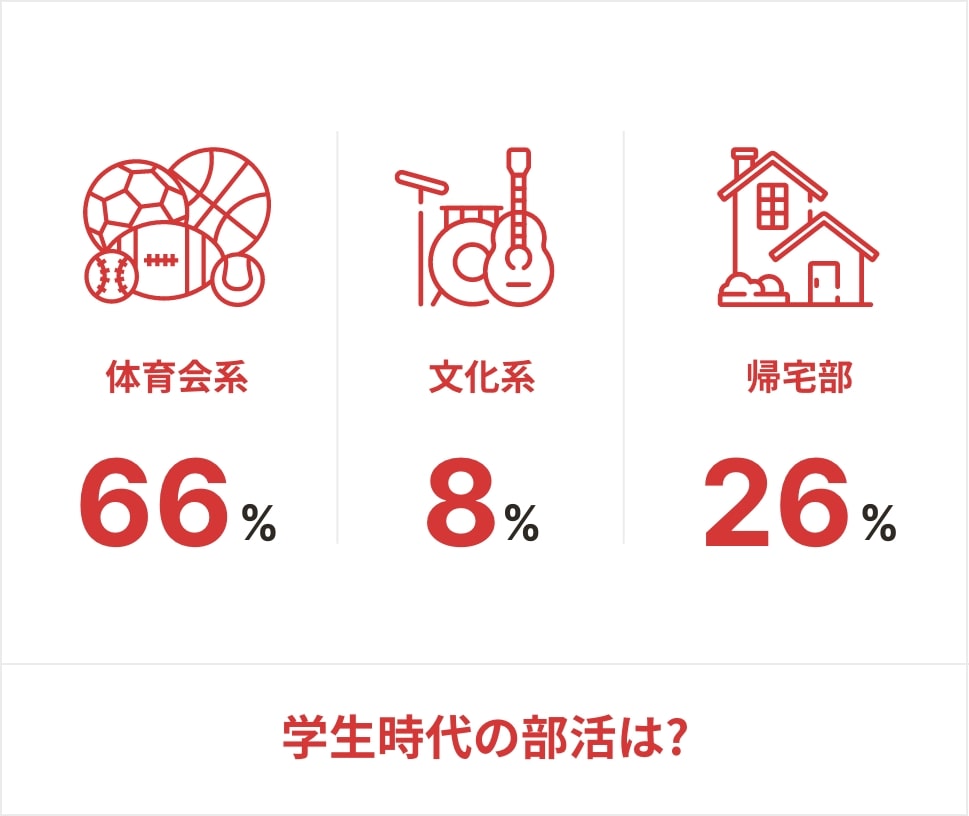 体育会系

66%

文化系

8%

帰宅部

26%

学生時代の部活は?