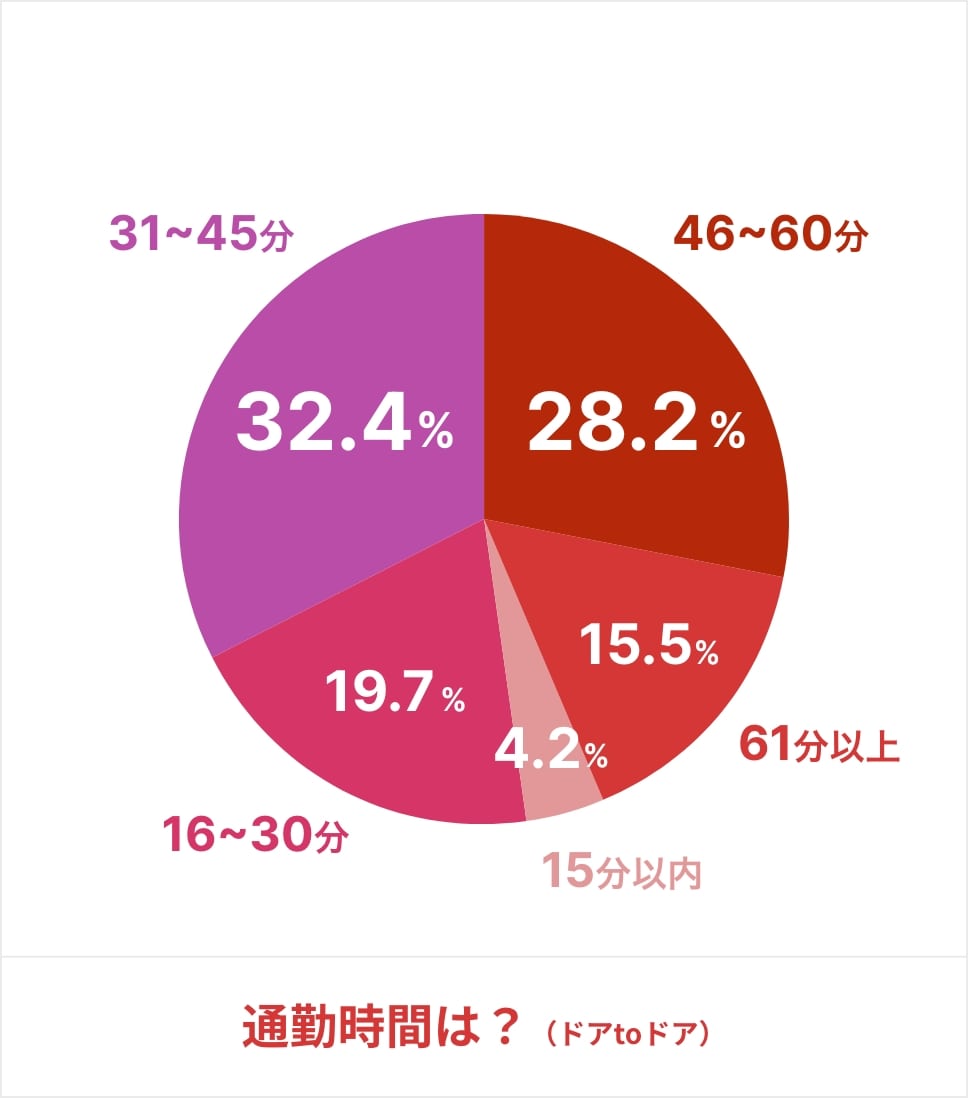 31~45分

46~60分

32.4%

28.2%

15.5%

19.7%

4.2%

61分以上

16~30分

15分以内

通勤時間は？（ドアtoドア）