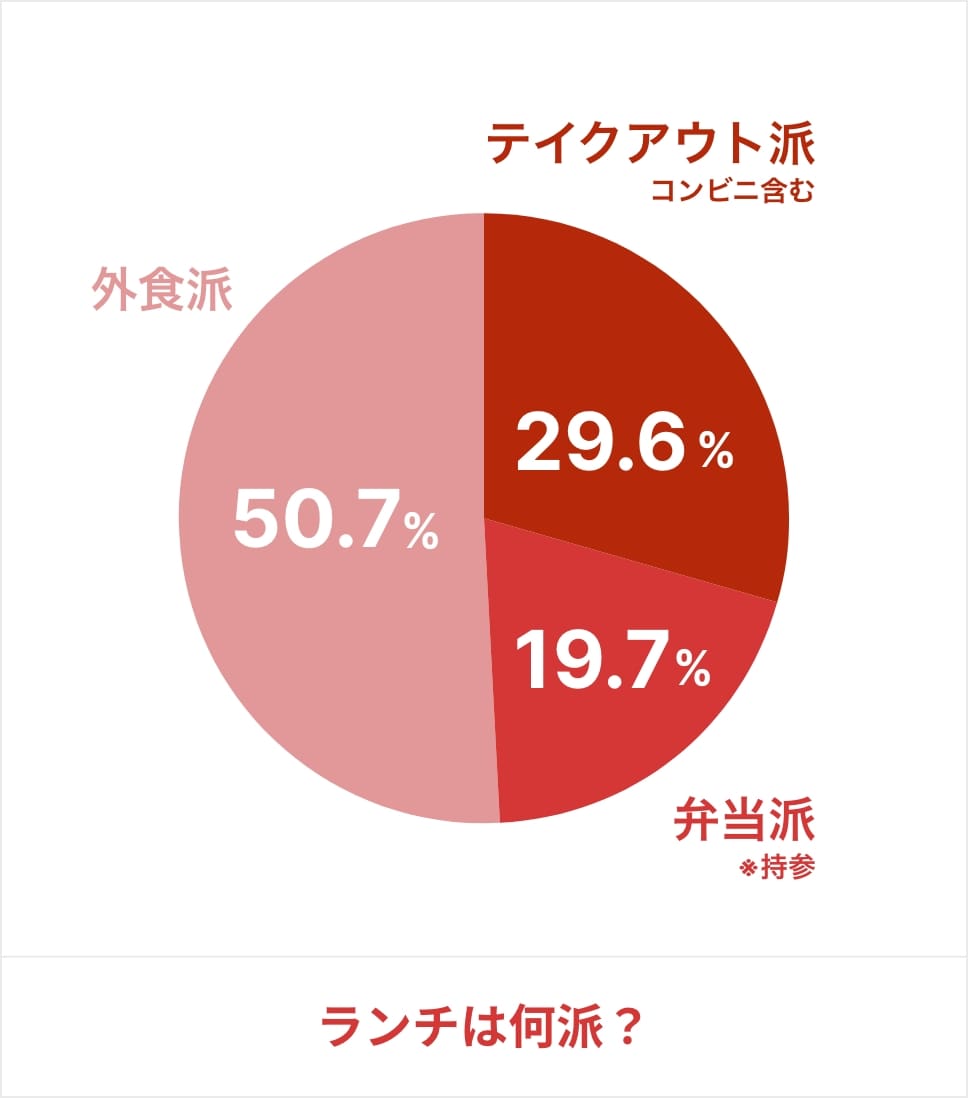 テイクアウト派
コンビニ含む

外食派

29.6%

50.7%

19.7%

弁当派
※持参

ランチは何派？