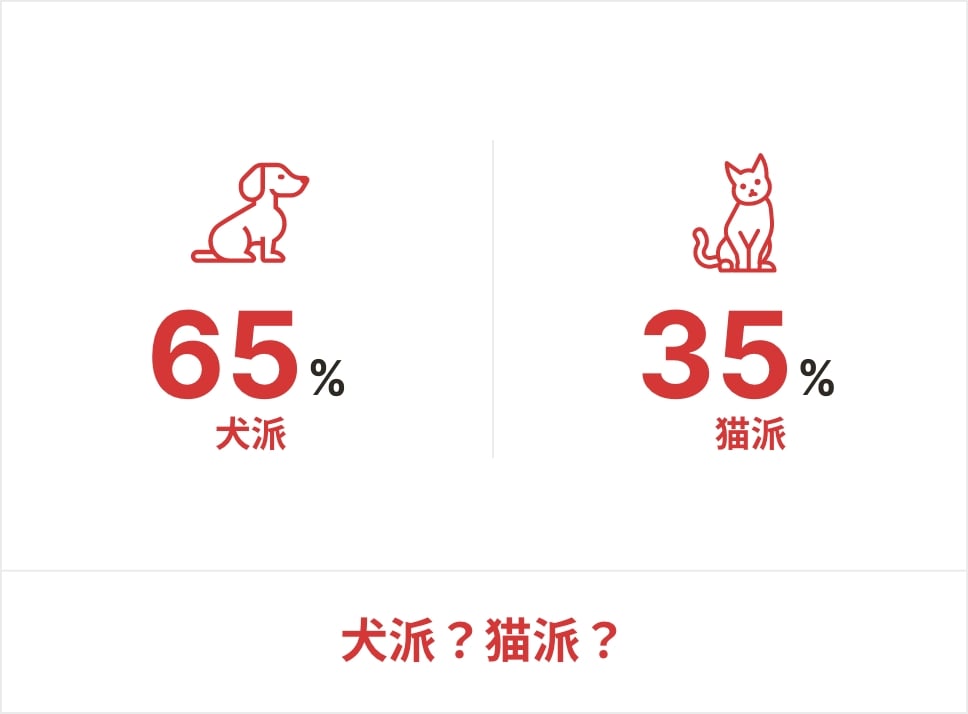 65%
犬派

35%
猫派

犬派？猫派？