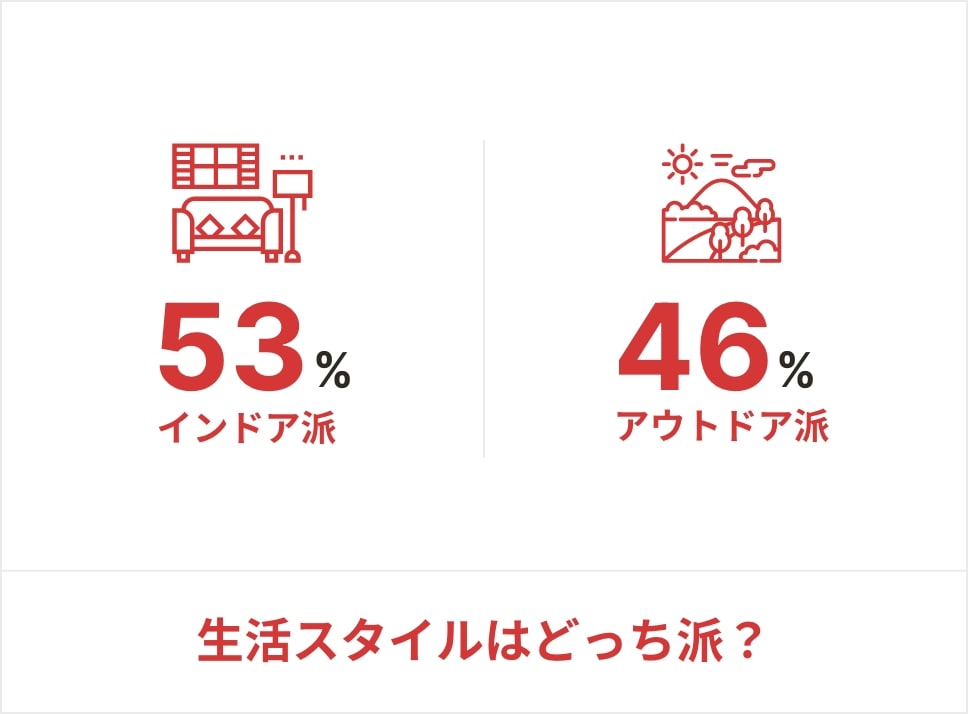 53%
インドア派

46%
アウトドア派

生活スタイルはどっち派？