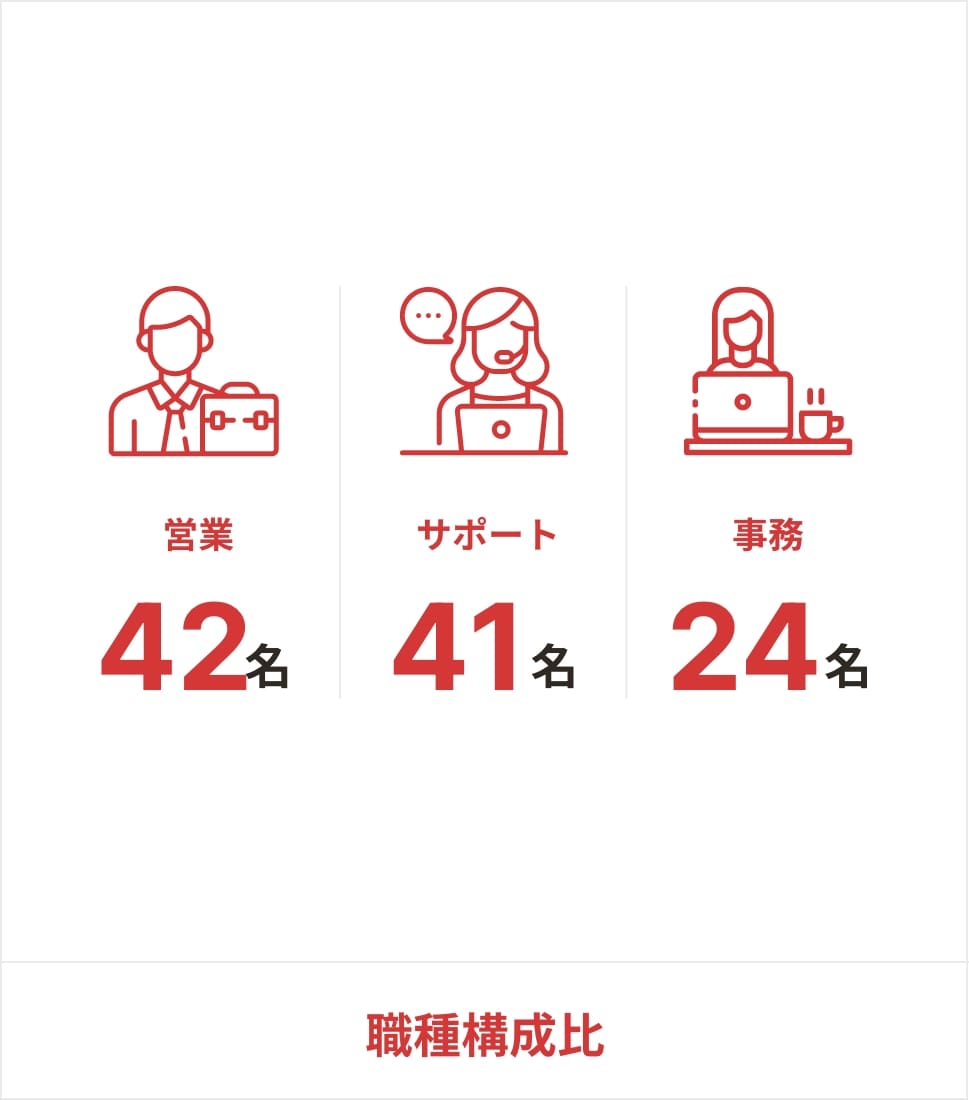 営業

42名

サポート

41名

事務

24名

職種構成比