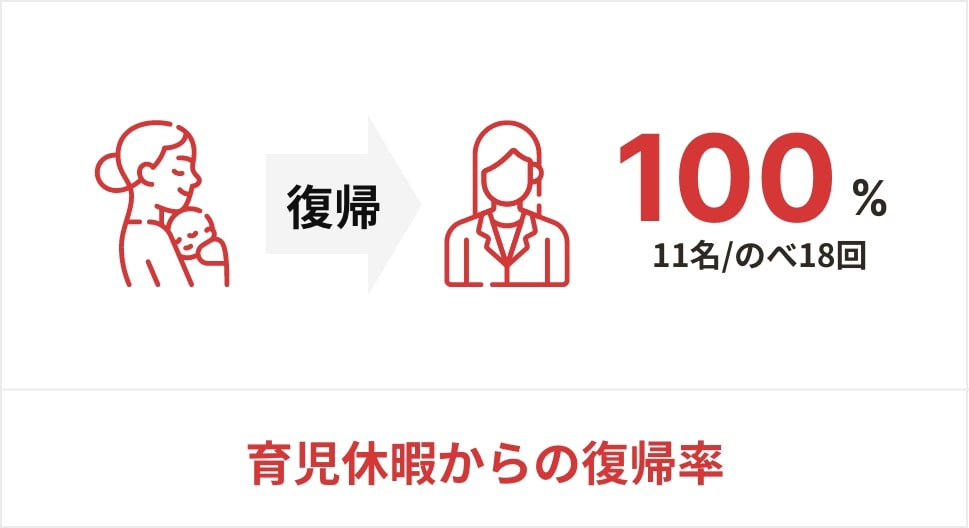 復帰

100 %

11名/のべ18回

育児休暇からの復帰率